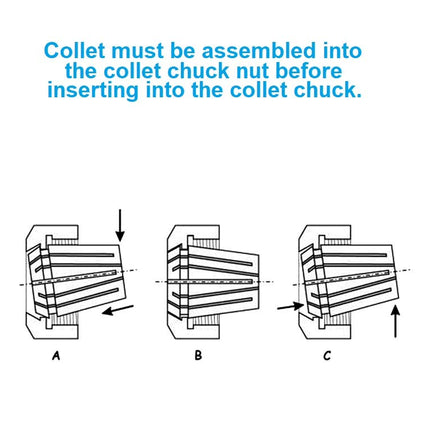 Collet must be assembled into the collet chuck nut before inserting into the collet chuck.

A

B

C