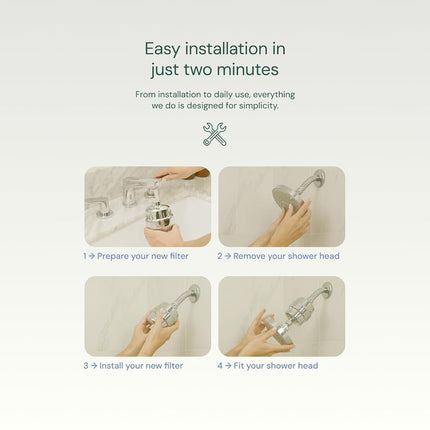 Easy installation in just two minutes

From installation to daily use, everything we do is designed for simplicity.

1 → Prepare your new filter

2 → Remove your shower head

3 → Install your new filter

4 → Fit your shower head