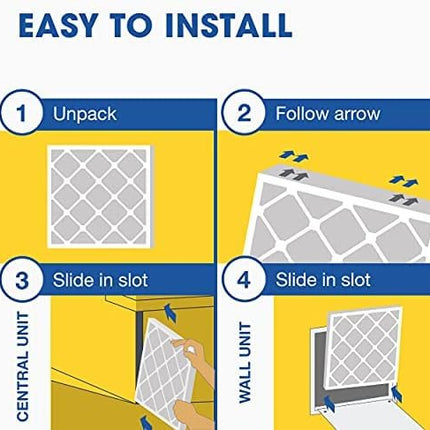 EASY TO INSTALL

1 Unpack

2 Follow arrow

3 Slide in slot

CENTRAL UNIT

4 Slide in slot

WALL UNIT