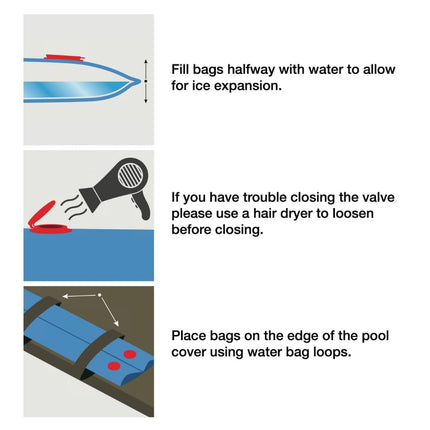 Fill bags halfway with water to allow for ice expansion.

If you have trouble closing the valve please use a hair dryer to loosen before closing.

Place bags on the edge of the pool cover using water bag loops.