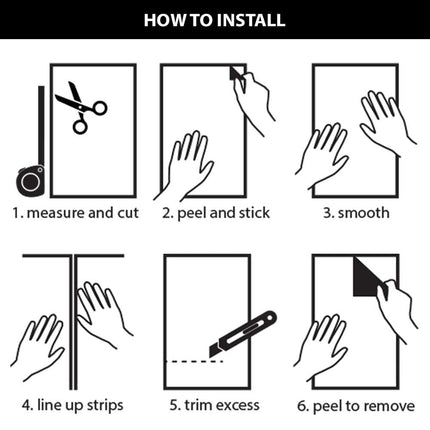 HOW TO INSTALL

1. measure and cut

2. peel and stick

3. smooth

4. line up strips

5. trim excess

6. peel to remove