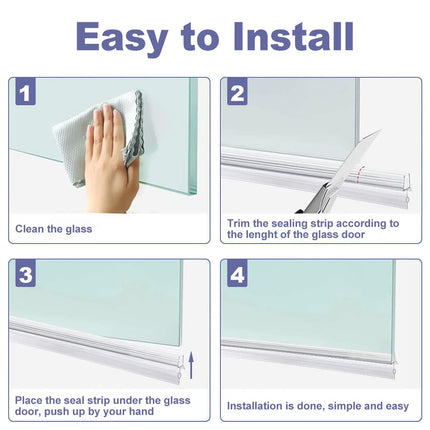 Easy to Install

1

Clean the glass

2

Trim the sealing strip according to the lenght of the glass door

3

Place the seal strip under the glass door, push up by your hand

4

Installation is done, simple and easy