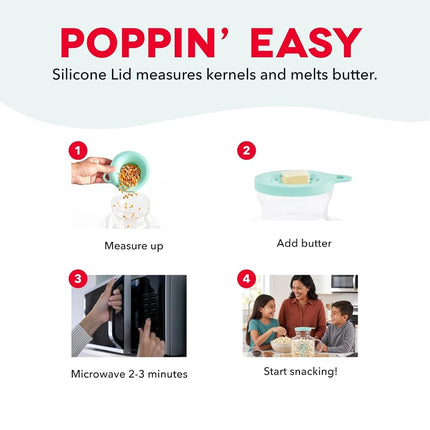 POPPIN' EASY
Silicone Lid measures kernels and melts butter.

1
Measure up

2
Add butter

3
Microwave 2-3 minutes

4
Start snacking!