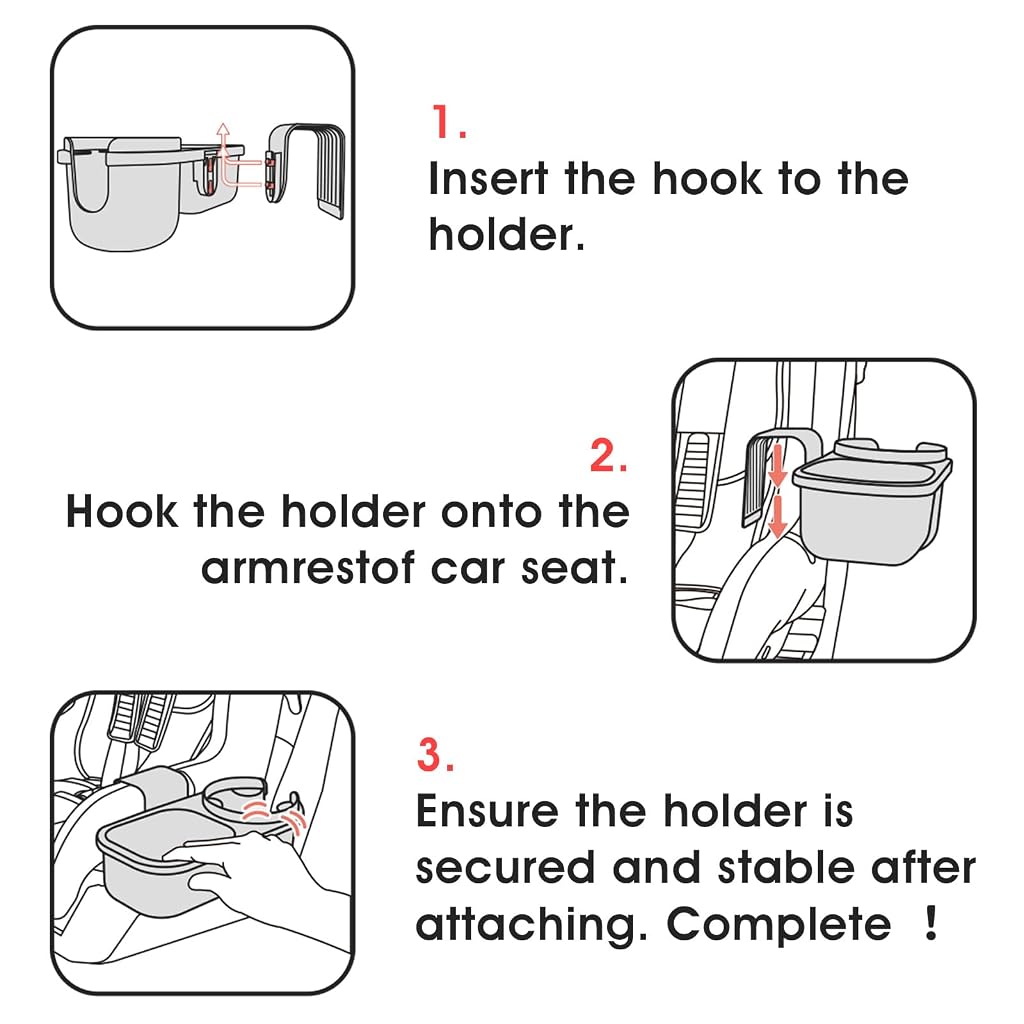 1.
Insert the hook to the holder.

2.
Hook the holder onto the armrestof car seat.

3.
Ensure the holder is secured and stable after attaching. Complete !