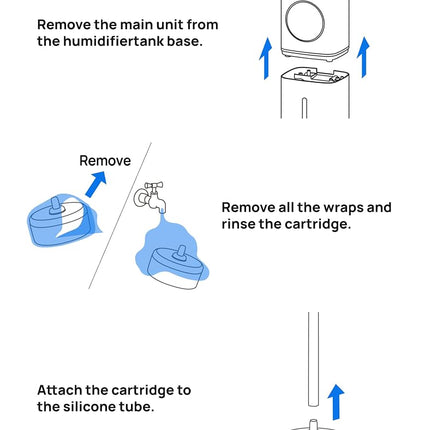 Remove the main unit from the humidifiertank base.

Remove

Remove all the wraps and rinse the cartridge.

Attach the cartridge to the silicone tube.