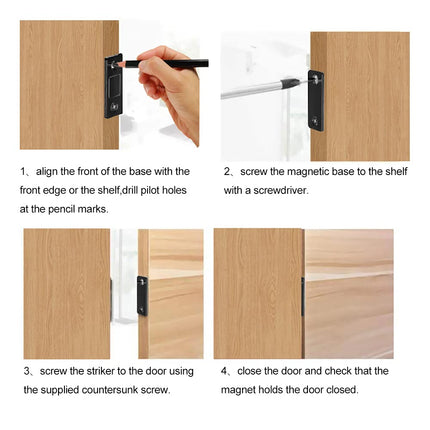 1、align the front of the base with the front edge or the shelf,drill pilot holes at the pencil marks.

2、screw the magnetic base to the shelf with a screwdriver.

3、screw the striker to the door using the supplied countersunk screw.

4、close the door and check that the magnet holds the door closed.