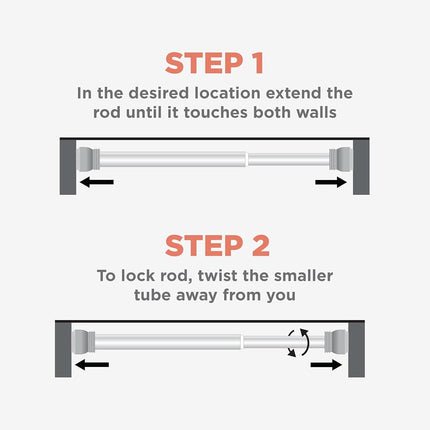 STEP 1

In the desired location extend the rod until it touches both walls

STEP 2

To lock rod, twist the smaller tube away from you