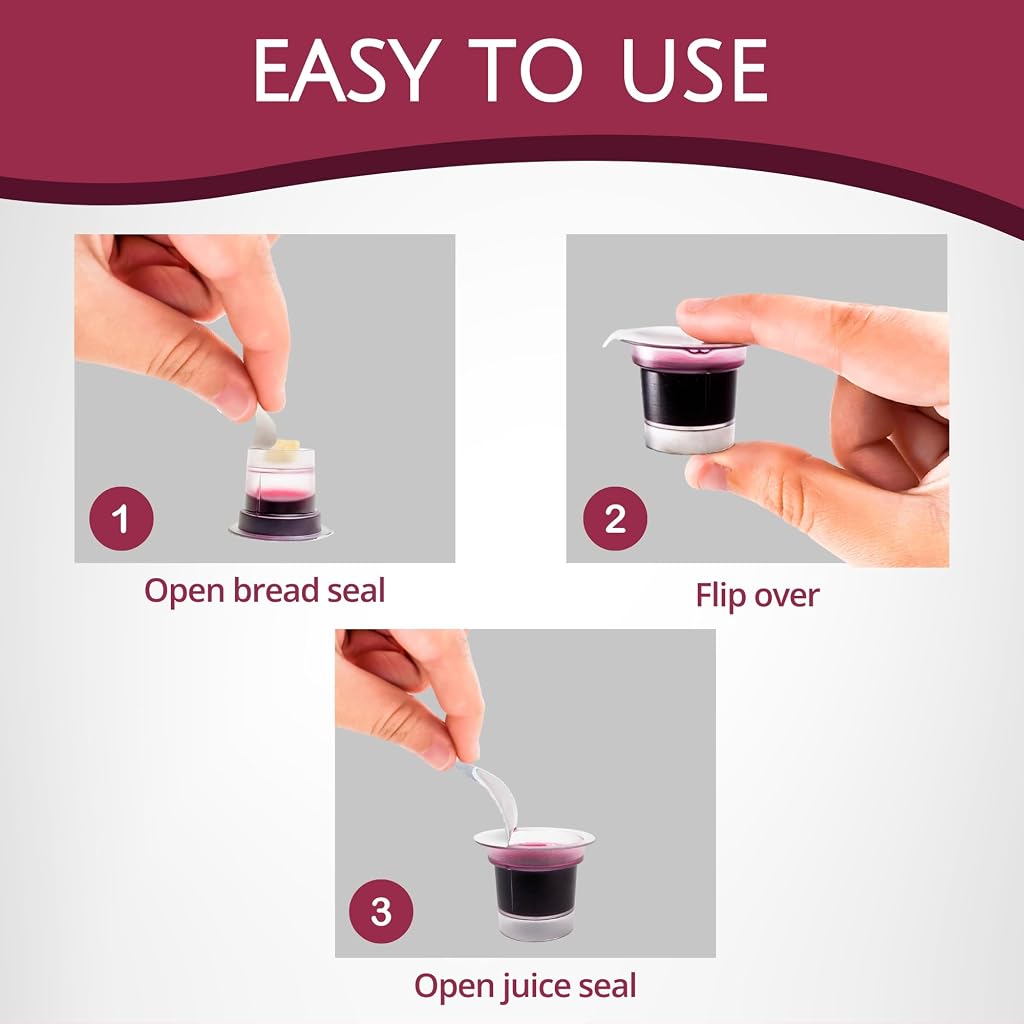 EASY TO USE

1

Open bread seal

2

Flip over

3

Open juice seal