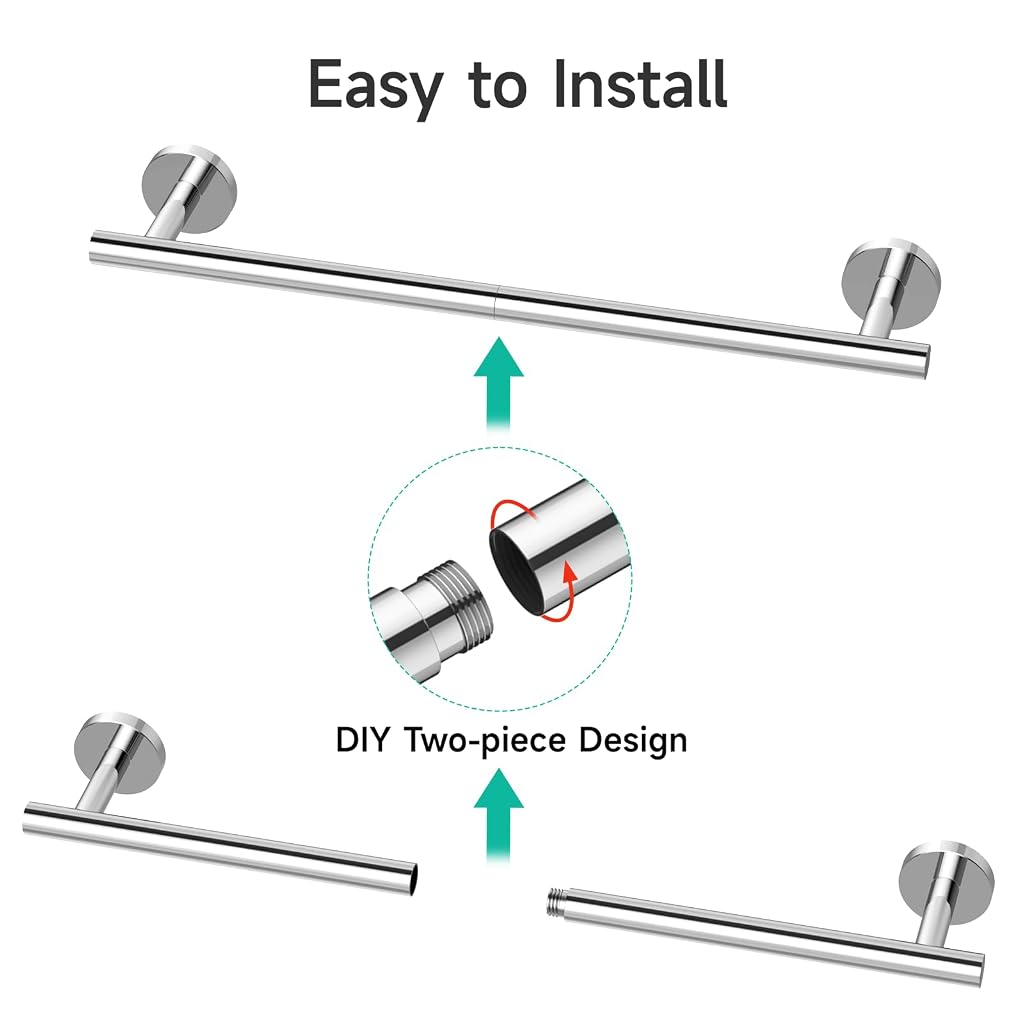 Easy to Install

DIY Two-piece Design