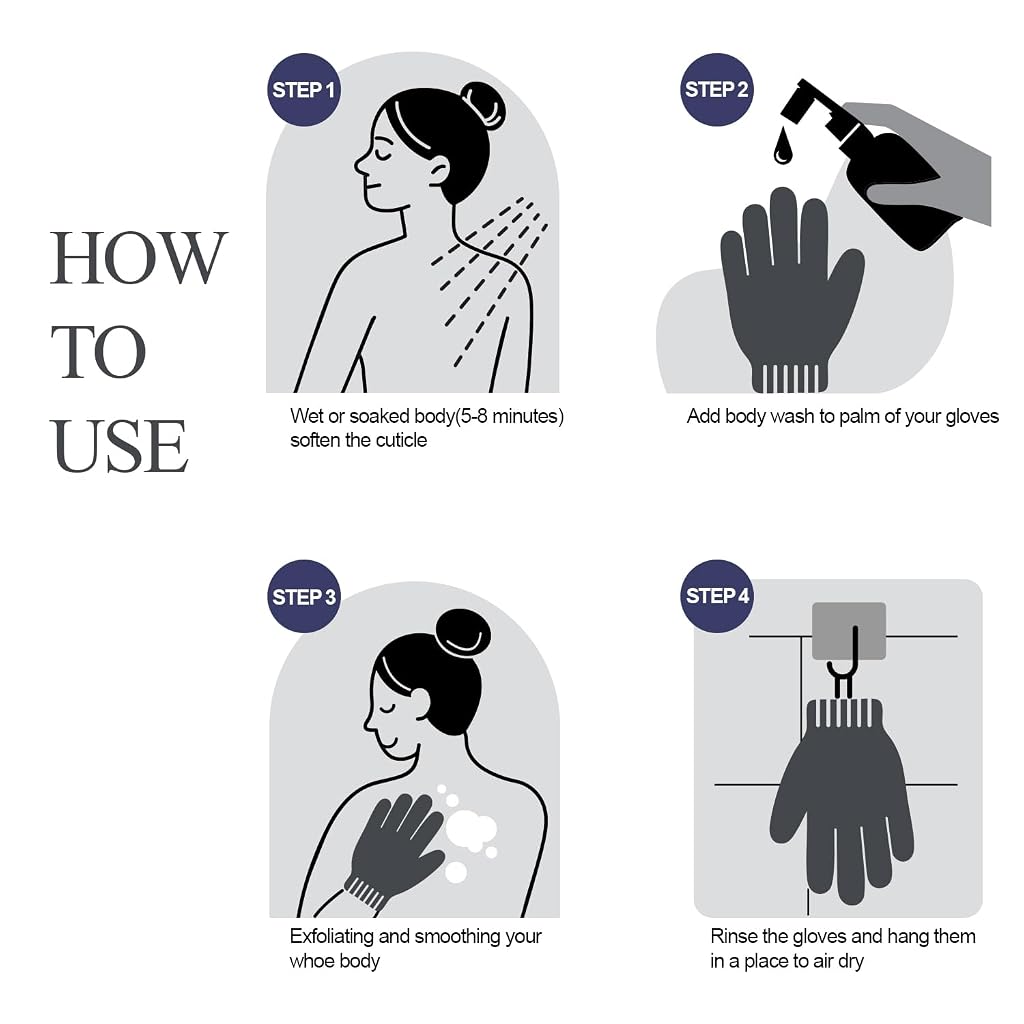 HOW TO USE

STEP 1

Wet or soaked body(5-8 minutes) soften the cuticle

STEP 2

Add body wash to palm of your gloves

STEP 3

Exfoliating and smoothing your whoe body

STEP 4

Rinse the gloves and hang them in a place to air dry