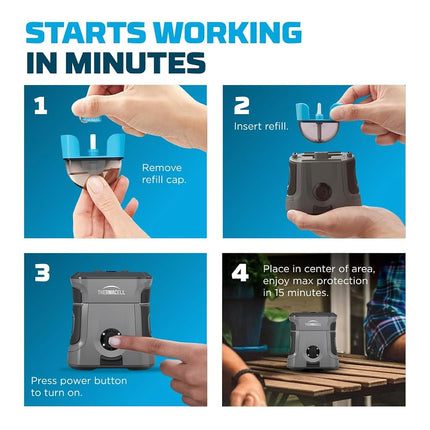 STARTS WORKING
IN MINUTES

1
Remove refill cap.

2
Insert refill.

3
THERMACELL
Press power button to turn on.

4
Place in center of area, enjoy max protection in 15 minutes.