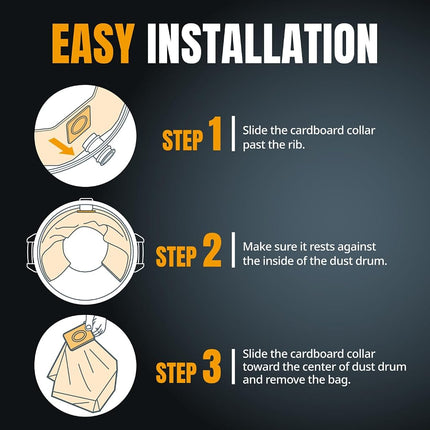 EASY INSTALLATION

STEP 1 Slide the cardboard collar past the rib.

STEP 2 Make sure it rests against the inside of the dust drum.

STEP 3 Slide the cardboard collar toward the center of dust drum and remove the bag.