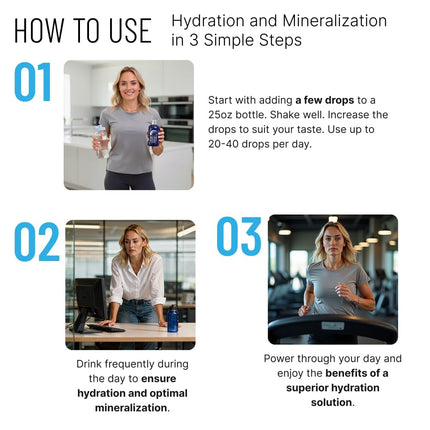 HOW TO USE

Hydration and Mineralization in 3 Simple Steps

01

Start with adding a few drops to a 25oz bottle. Shake well. Increase the drops to suit your taste. Use up to 20-40 drops per day.

02

Drink frequently during the day to ensure hydration and optimal mineralization.

03

Power through your day and enjoy the benefits of a superior hydration solution.