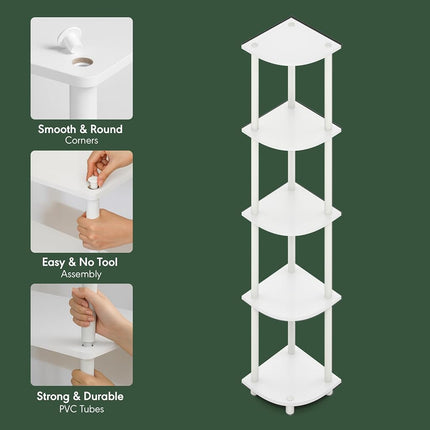 Smooth & Round
Corners

Easy & No Tool
Assembly

Strong & Durable
PVC Tubes