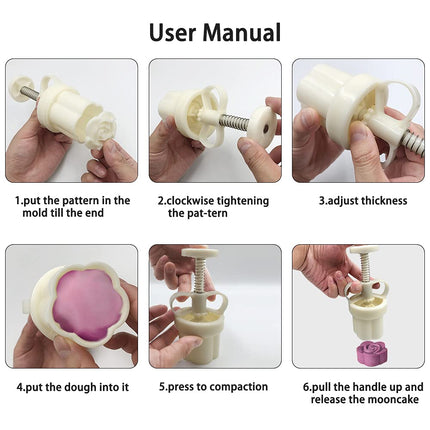 User Manual

1.put the pattern in the mold till the end

2.clockwise tightening the pat-tern

3.adjust thickness

4.put the dough into it

5.press to compaction

6.pull the handle up and release the mooncake