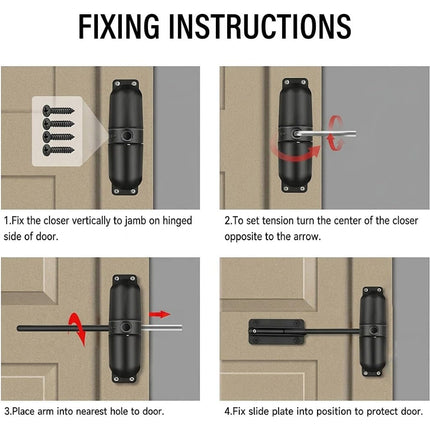 FIXING INSTRUCTIONS

1.Fix the closer vertically to jamb on hinged side of door.

2.To set tension turn the center of the closer opposite to the arrow.

3.Place arm into nearest hole to door.

4.Fix slide plate into position to protect door.