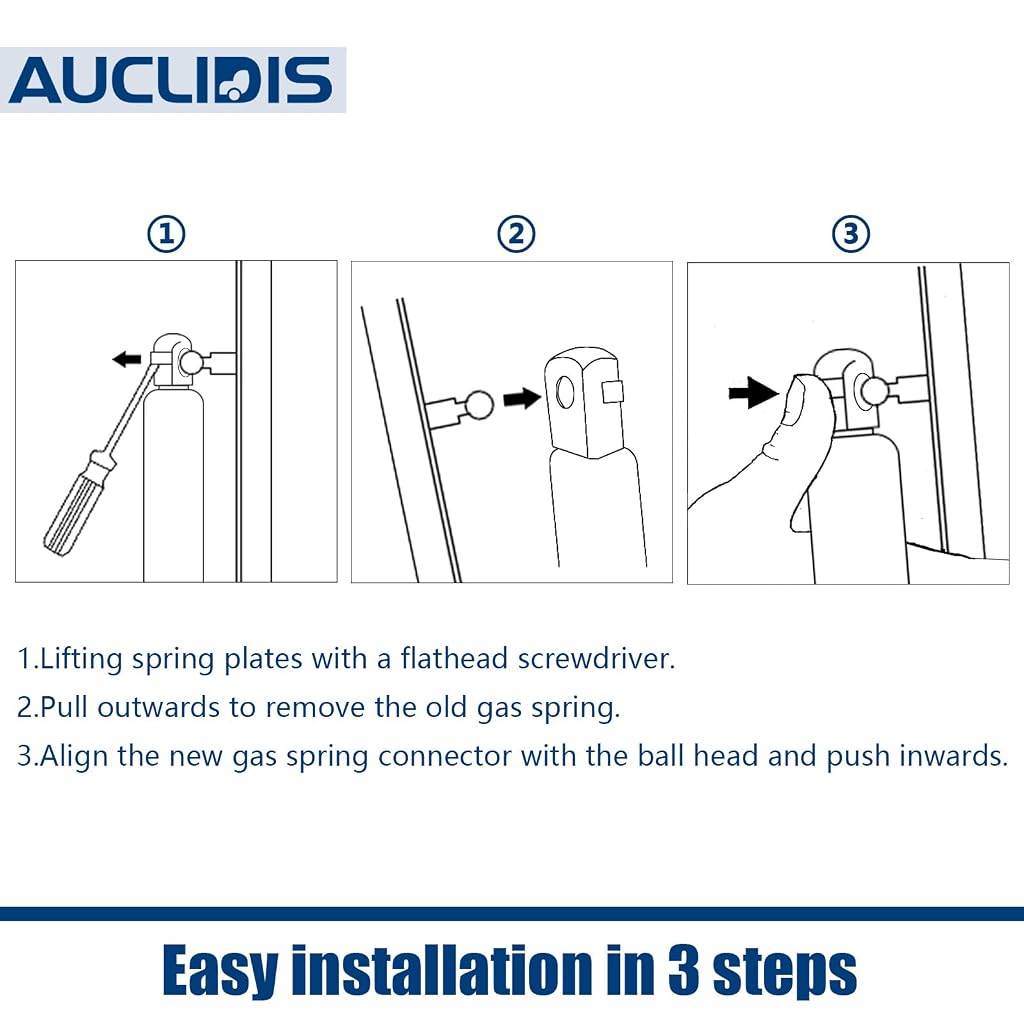 AUCLIDIS

①

②

③

1.Lifting spring plates with a flathead screwdriver.

2.Pull outwards to remove the old gas spring.

3.Align the new gas spring connector with the ball head and push inwards.

Easy installation in 3 steps