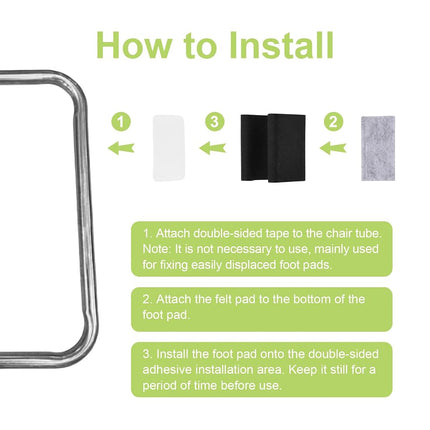 How to Install

1

3

2

1. Attach double-sided tape to the chair tube. Note: It is not necessary to use, mainly used for fixing easily displaced foot pads.

2. Attach the felt pad to the bottom of the foot pad.

3. Install the foot pad onto the double-sided adhesive installation area. Keep it still for a period of time before use.