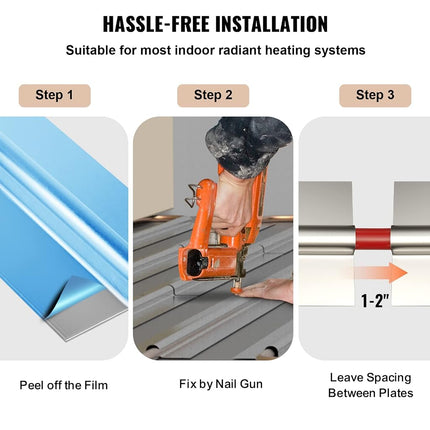 HASSLE-FREE INSTALLATION

Suitable for most indoor radiant heating systems

Step 1

Step 2

Step 3

1-2"

Peel off the Film

Fix by Nail Gun

Leave Spacing Between Plates