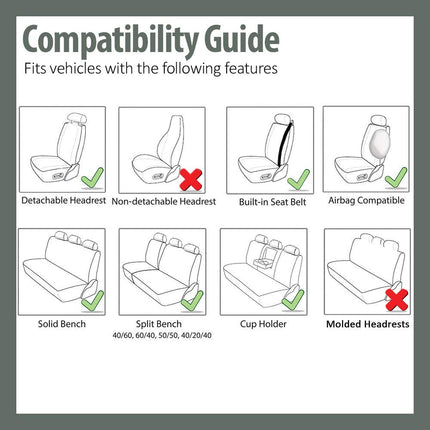 Compatibility Guide

Fits vehicles with the following features

Detachable Headrest

Non-detachable Headrest

Built-in Seat Belt

Airbag Compatible

Solid Bench

Split Bench
40/60, 60/40, 50/50, 40/20/40

Cup Holder

Molded Headrests