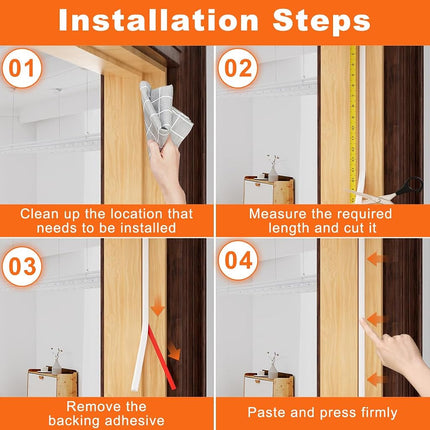 Installation Steps

01

Clean up the location that needs to be installed

02

Measure the required length and cut it

03

Remove the backing adhesive

04

Paste and press firmly