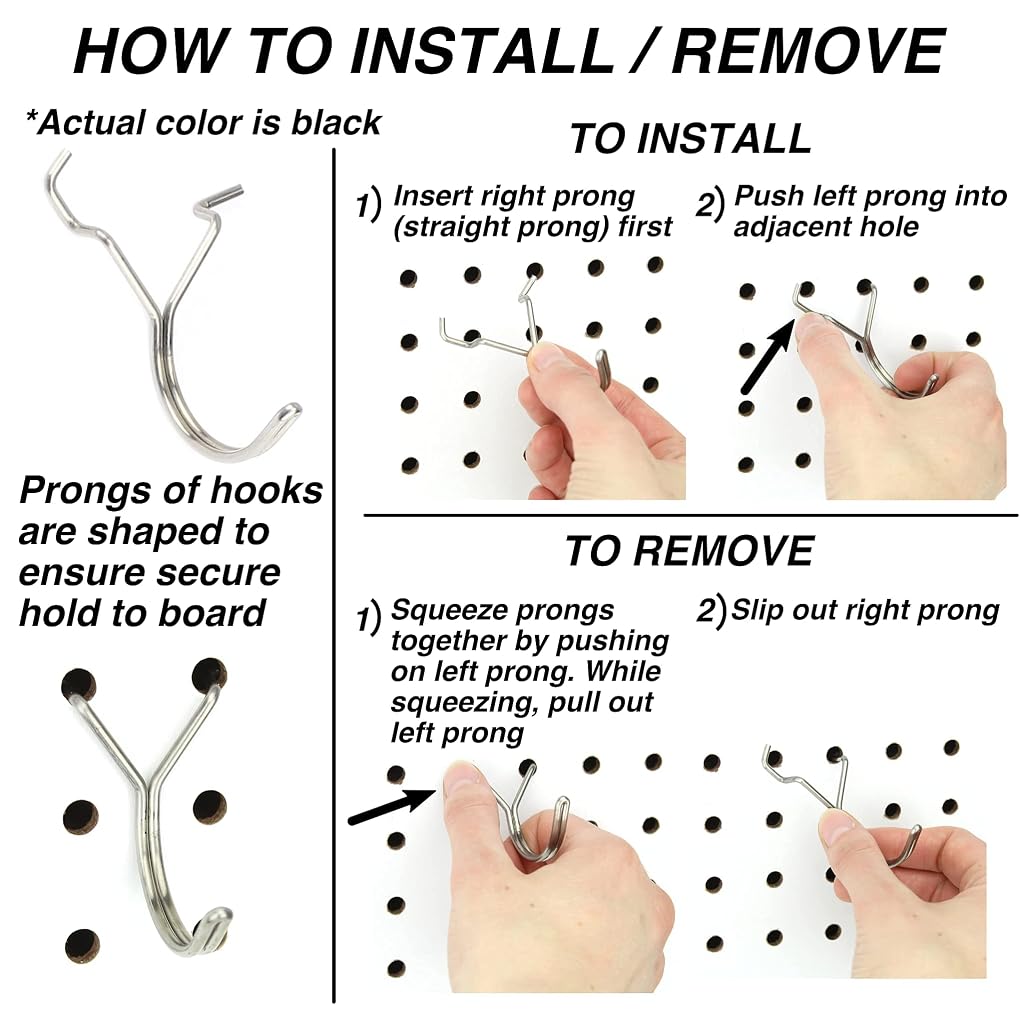 HOW TO INSTALL / REMOVE

*Actual color is black

Prongs of hooks are shaped to ensure secure hold to board

TO INSTALL

1) Insert right prong (straight prong) first

2) Push left prong into adjacent hole

TO REMOVE

1) Squeeze prongs together by pushing on left prong. While squeezing, pull out left prong

2) Slip out right prong