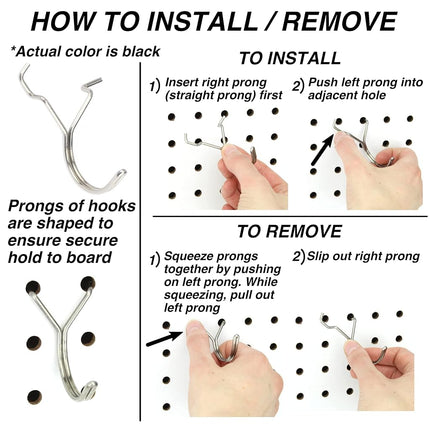 HOW TO INSTALL / REMOVE

*Actual color is black

Prongs of hooks are shaped to ensure secure hold to board

TO INSTALL

1) Insert right prong (straight prong) first

2) Push left prong into adjacent hole

TO REMOVE

1) Squeeze prongs together by pushing on left prong. While squeezing, pull out left prong

2) Slip out right prong