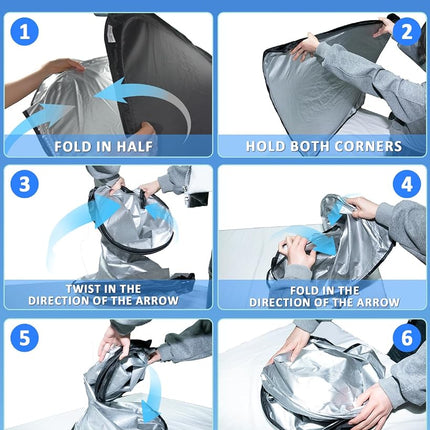 1

FOLD IN HALF

2

HOLD BOTH CORNERS

3

TWIST IN THE DIRECTION OF THE ARROW

4

FOLD IN THE DIRECTION OF THE ARROW

5

6