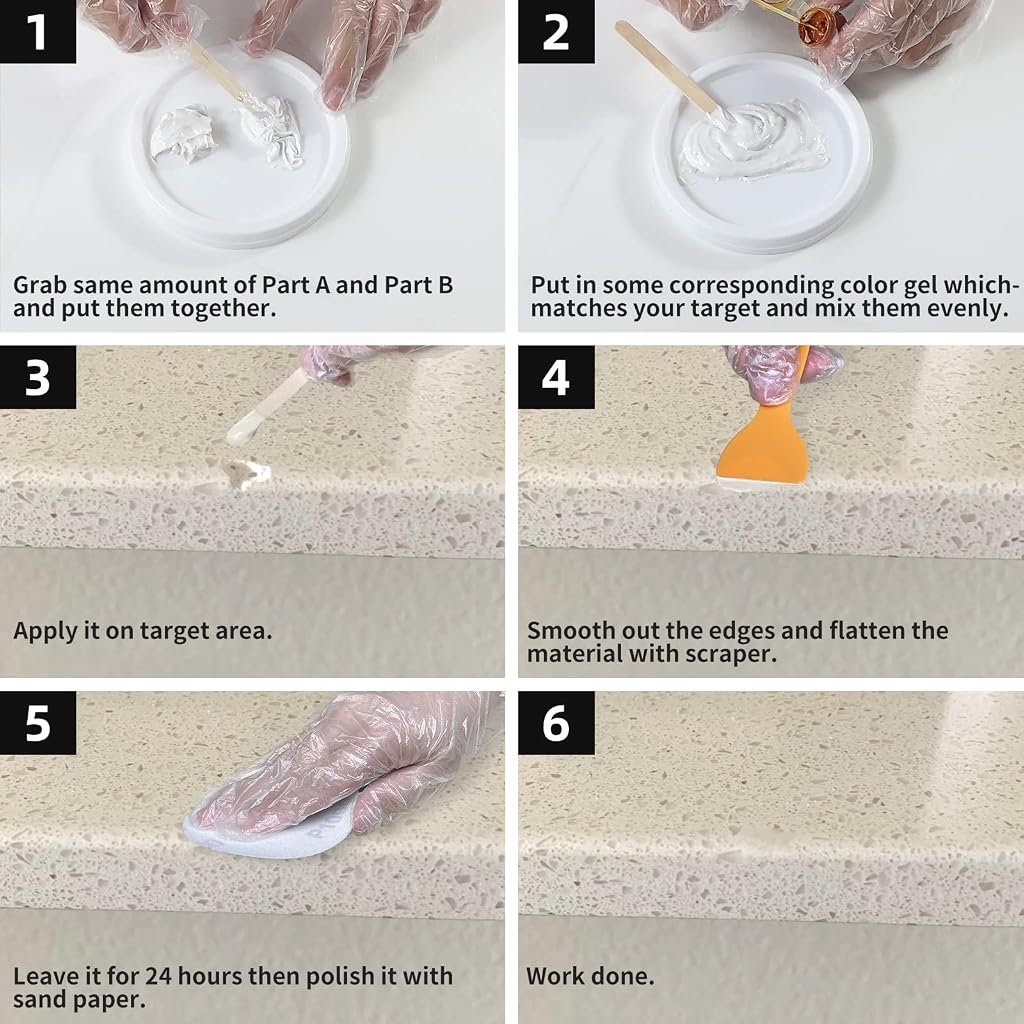 1

Grab same amount of Part A and Part B and put them together.

2

Put in some corresponding color gel which-matches your target and mix them evenly.

3

Apply it on target area.

4

Smooth out the edges and flatten the material with scraper.

5

Leave it for 24 hours then polish it with sand paper.

6

Work done.