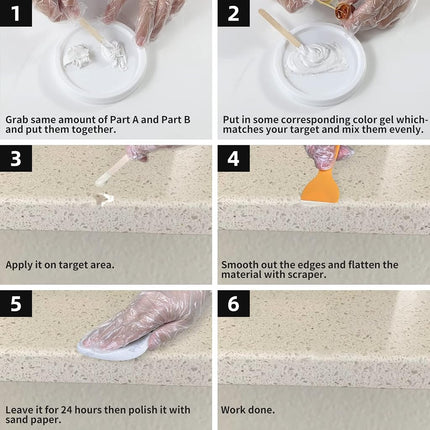 1

Grab same amount of Part A and Part B and put them together.

2

Put in some corresponding color gel which-matches your target and mix them evenly.

3

Apply it on target area.

4

Smooth out the edges and flatten the material with scraper.

5

Leave it for 24 hours then polish it with sand paper.

6

Work done.