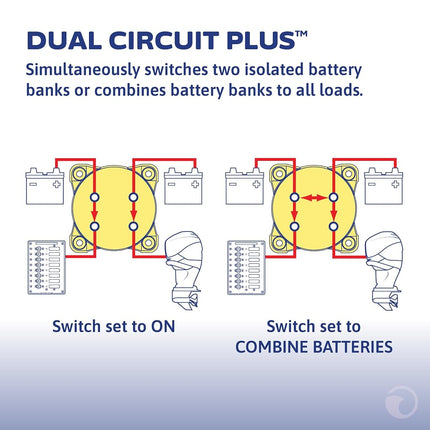 DUAL CIRCUIT PLUS™

Simultaneously switches two isolated battery banks or combines battery banks to all loads.

Switch set to ON

Switch set to COMBINE BATTERIES