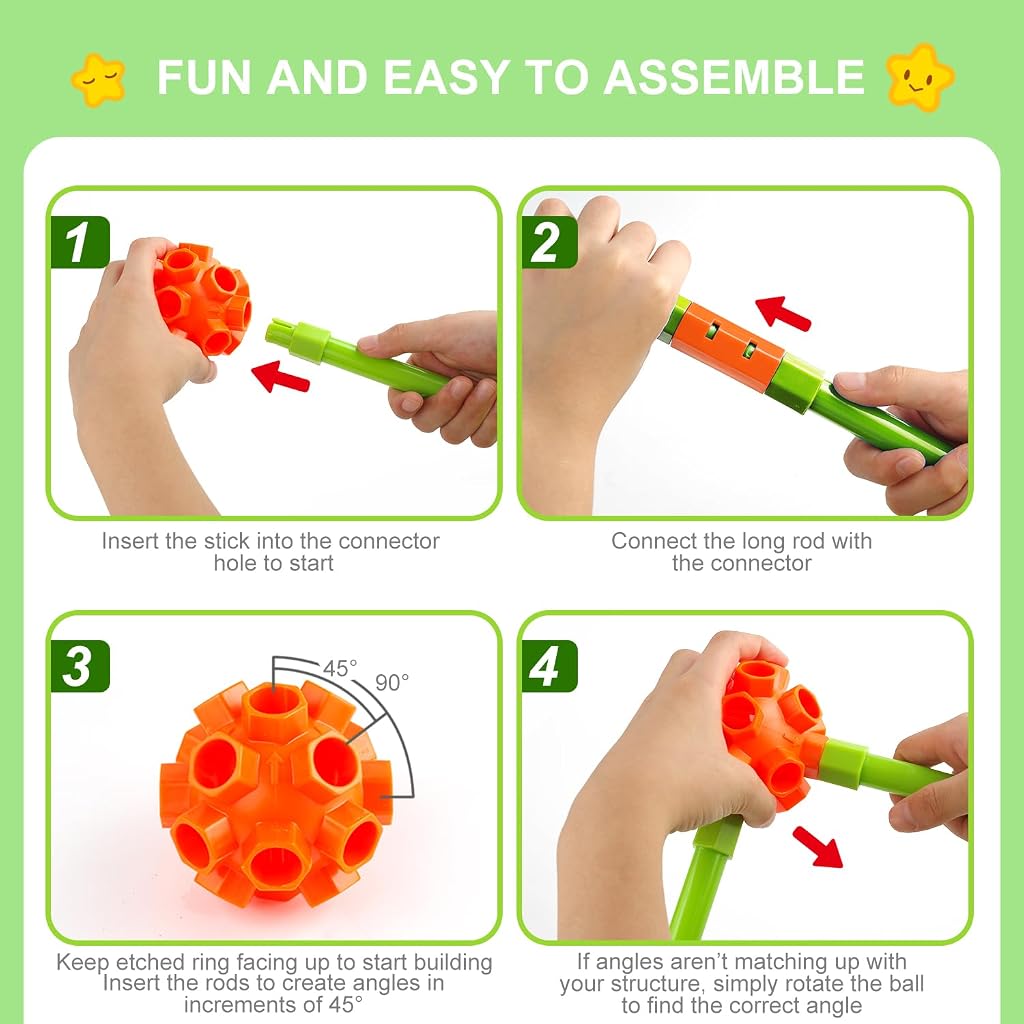 FUN AND EASY TO ASSEMBLE

1

Insert the stick into the connector hole to start

2

Connect the long rod with the connector

3

45°

90°

Keep etched ring facing up to start building Insert the rods to create angles in increments of 45°

4

If angles aren't matching up with your structure, simply rotate the ball to find the correct angle