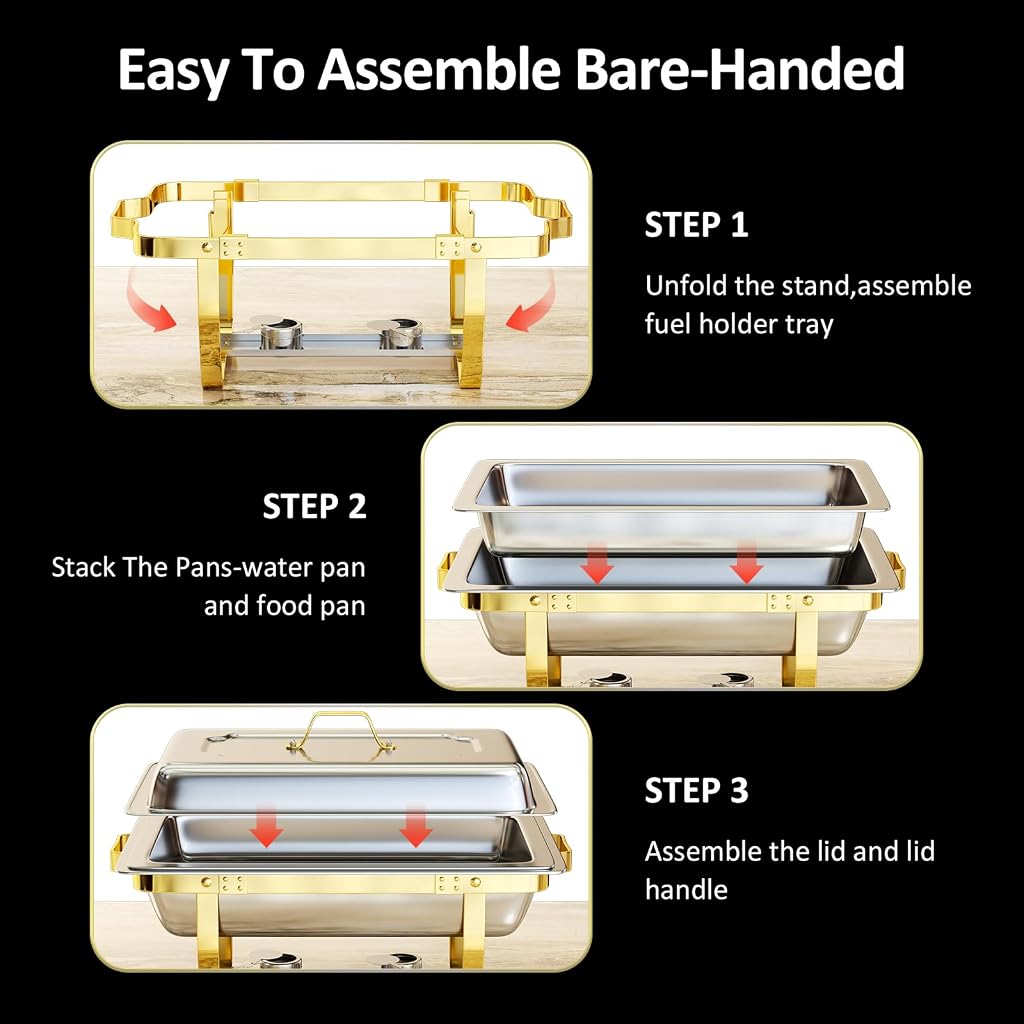 Easy To Assemble Bare-Handed

STEP 1

Unfold the stand,assemble fuel holder tray

STEP 2

Stack The Pans-water pan and food pan

STEP 3

Assemble the lid and lid handle