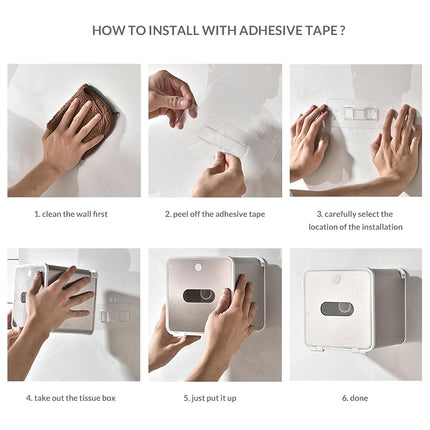 HOW TO INSTALL WITH ADHESIVE TAPE ?

1. clean the wall first

2. peel off the adhesive tape

3. carefully select the location of the installation

4. take out the tissue box

5. just put it up

6. done