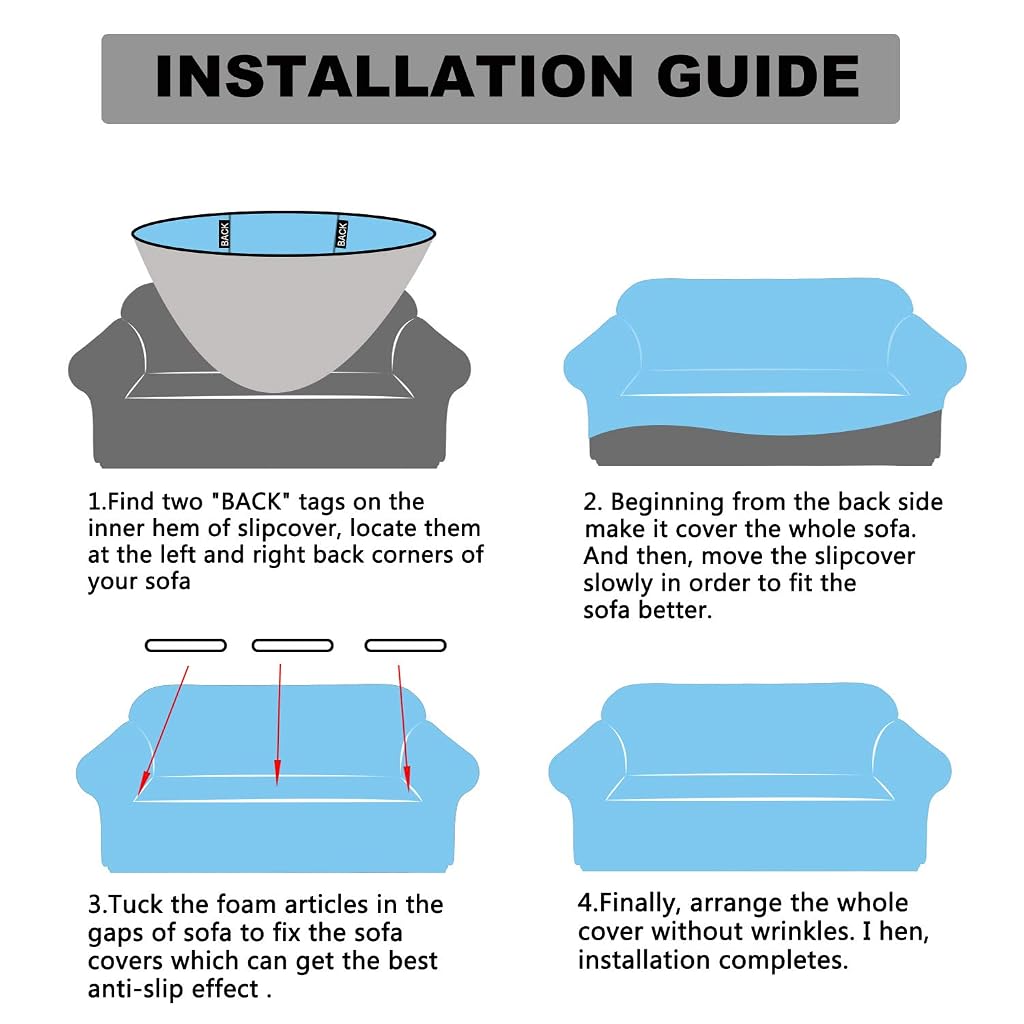 INSTALLATION GUIDE

BACK
BACK

1.Find two "BACK" tags on the inner hem of slipcover, locate them at the left and right back corners of your sofa

2. Beginning from the back side make it cover the whole sofa. And then, move the slipcover slowly in order to fit the sofa better.

3.Tuck the foam articles in the gaps of sofa to fix the sofa covers which can get the best anti-slip effect .

4.Finally, arrange the whole cover without wrinkles. I hen, installation completes.