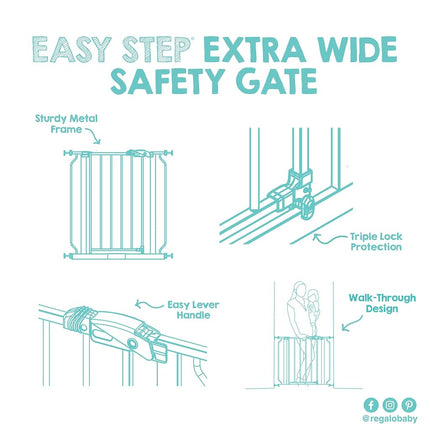 EASY STEP® EXTRA WIDE SAFETY GATE

Sturdy Metal Frame

Triple Lock Protection

Easy Lever Handle

Walk-Through Design

@regalobaby