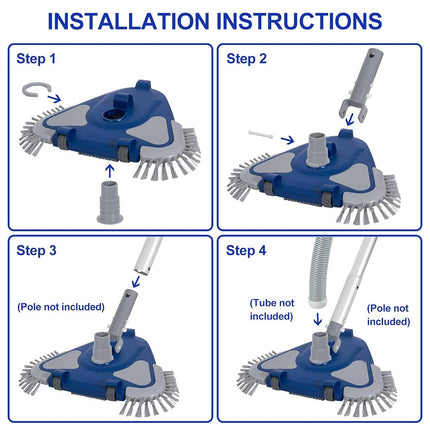 INSTALLATION INSTRUCTIONS

Step 1

Step 2

Step 3

(Pole not included)

Step 4

(Tube not included)

(Pole not included)