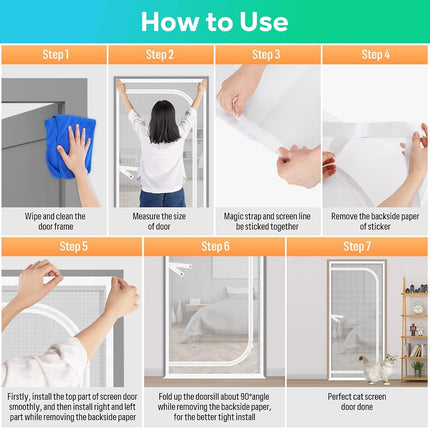 How to Use

Step 1

Wipe and clean the door frame

Step 2

Measure the size of door

Step 3

Magic strap and screen line be sticked together

Step 4

Remove the backside paper of sticker

Step 5

Firstly, install the top part of screen door smoothly, and then install right and left part while removing the backside paper

Step 6

Fold up the doorsill about 90°angle while removing the backside paper, for the better tight install

Step 7

Perfect cat screen door done