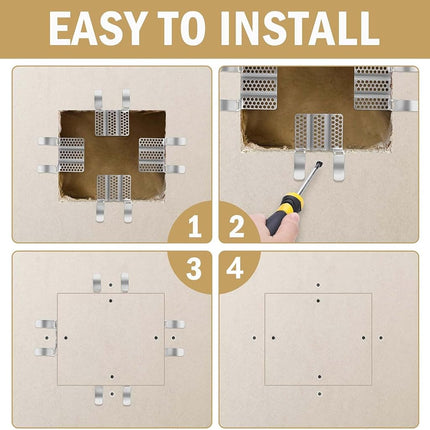 EASY TO INSTALL

1

2

3

4