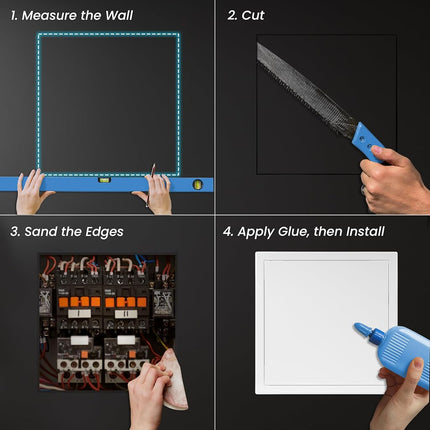 1. Measure the Wall

2. Cut

3. Sand the Edges

4. Apply Glue, then Install