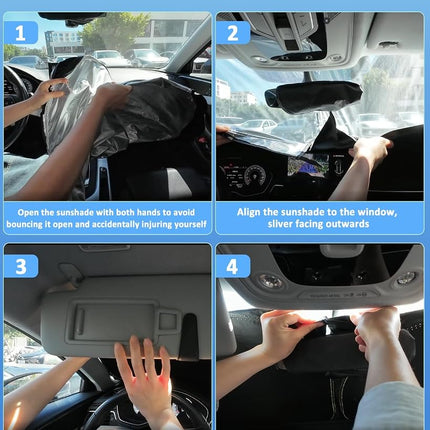 1

Open the sunshade with both hands to avoid bouncing it open and accidentally injuring yourself

2

Align the sunshade to the window, sliver facing outwards

3

4