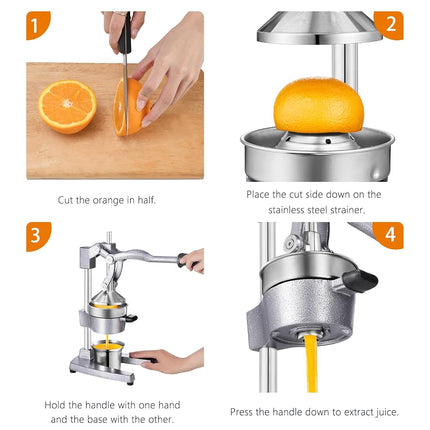 1

Cut the orange in half.

2

Place the cut side down on the stainless steel strainer.

3

Hold the handle with one hand and the base with the other.

4

Press the handle down to extract juice.