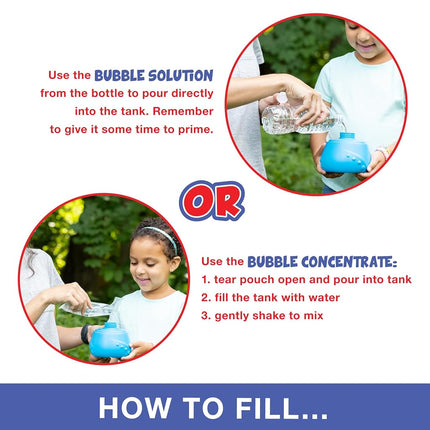 Use the BUBBLE SOLUTION from the bottle to pour directly into the tank. Remember to give it some time to prime.

OR

Use the BUBBLE CONCENTRATE:
1. tear pouch open and pour into tank
2. fill the tank with water
3. gently shake to mix

HOW TO FILL...