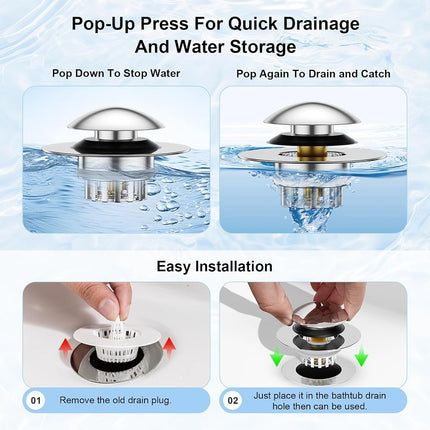 Pop-Up Press For Quick Drainage And Water Storage

Pop Down To Stop Water

Pop Again To Drain and Catch

Easy Installation

01 Remove the old drain plug.

02 Just place it in the bathtub drain hole then can be used.