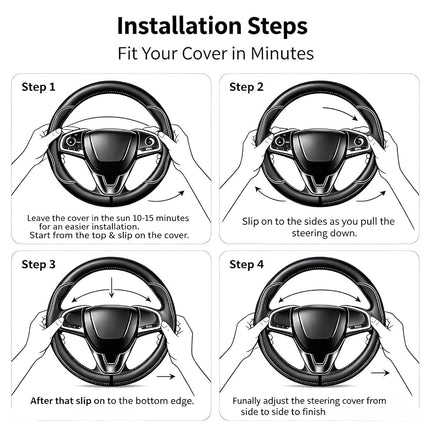 Installation Steps

Fit Your Cover in Minutes

Step 1

Leave the cover in the sun 10-15 minutes for an easier installation. Start from the top & slip on the cover.

Step 2

Slip on to the sides as you pull the steering down.

Step 3

After that slip on to the bottom edge.

Step 4

Funally adjust the steering cover from side to side to finish