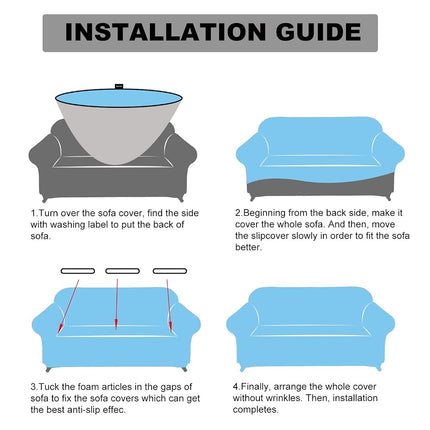 INSTALLATION GUIDE

1.Turn over the sofa cover, find the side with washing label to put the back of sofa.

2.Beginning from the back side, make it cover the whole sofa. And then, move the slipcover slowly in order to fit the sofa better.

3.Tuck the foam articles in the gaps of sofa to fix the sofa covers which can get the best anti-slip effec.

4.Finally, arrange the whole cover without wrinkles. Then, installation completes.