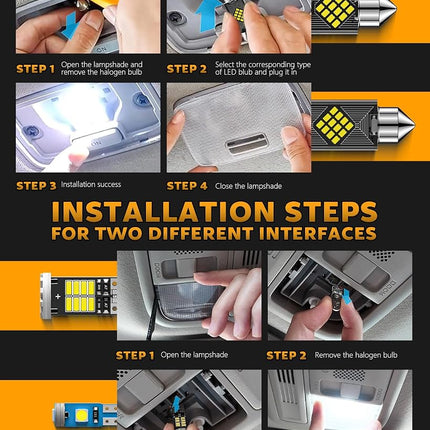 STEP 1 Open the lampshade and remove the halogen bulb

STEP 2 Select the corresponding type of LED blub and plug it in

STEP 3 Installation success

STEP 4 Close the lampshade

INSTALLATION STEPS
FOR TWO DIFFERENT INTERFACES

STEP 1 Open the lampshade

STEP 2 Remove the halogen bulb