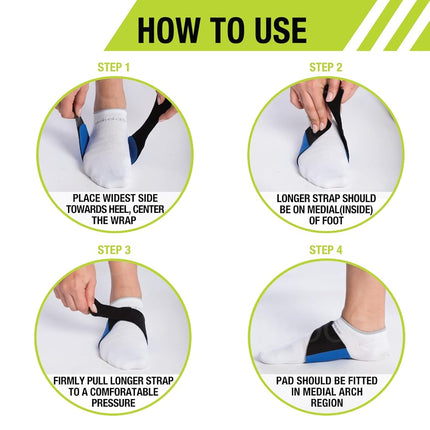 HOW TO USE

STEP 1

PLACE WIDEST SIDE TOWARDS HEEL, CENTER THE WRAP

STEP 2

LONGER STRAP SHOULD BE ON MEDIAL(INSIDE) OF FOOT

STEP 3

FIRMLY PULL LONGER STRAP TO A COMFORATABLE PRESSURE

STEP 4

PAD SHOULD BE FITTED IN MEDIAL ARCH REGION