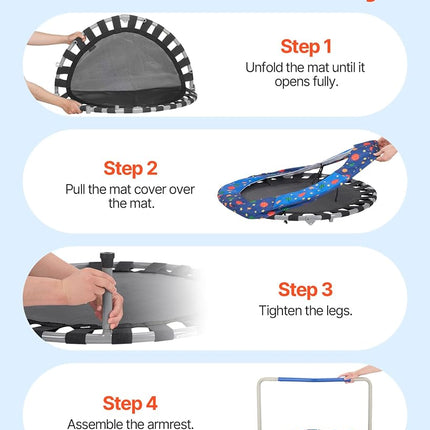 Step 1
Unfold the mat until it opens fully.

Step 2
Pull the mat cover over the mat.

Step 3
Tighten the legs.

Step 4
Assemble the armrest.