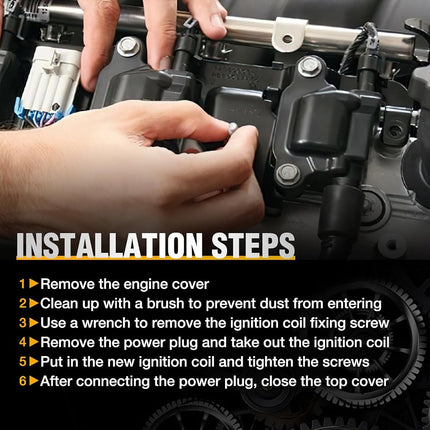 INSTALLATION STEPS

1 ▶ Remove the engine cover
2 ▶ Clean up with a brush to prevent dust from entering
3 ▶ Use a wrench to remove the ignition coil fixing screw
4 ▶ Remove the power plug and take out the ignition coil
5 ▶ Put in the new ignition coil and tighten the screws
6 ▶ After connecting the power plug, close the top cover